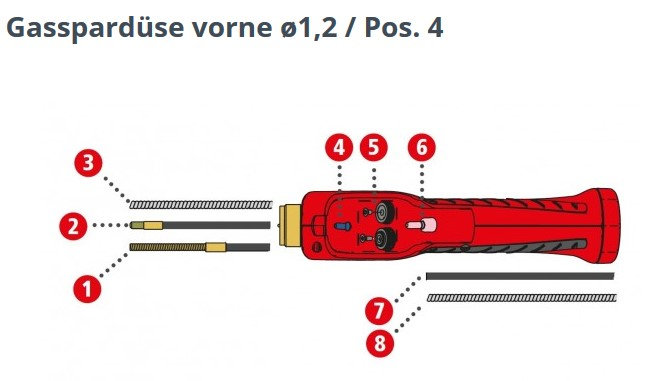 Gasspardüse vorne ø1,2 / Pos. 4

3
2
1
4
5
6
7
8